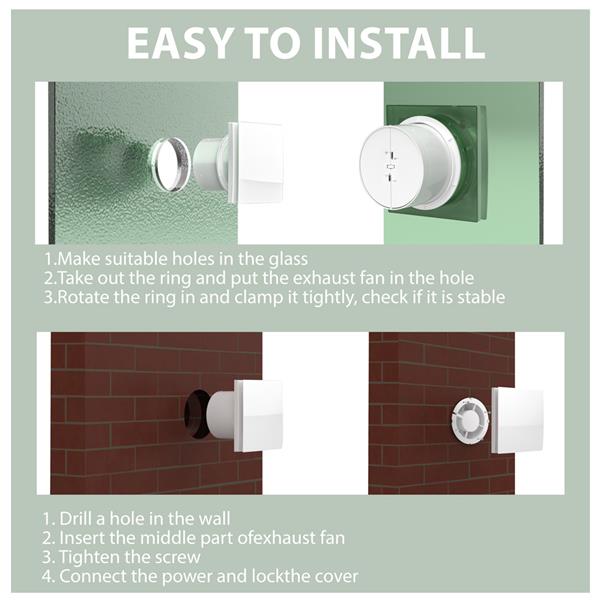 EASY TO INSTALL

1.Make suitable holes in the glass
2.Take out the ring and put the exhaust fan in the hole
3.Rotate the ring in and clamp it tightly, check if it is stable

1. Drill a hole in the wall
2. Insert the middle part ofexhaust fan
3. Tighten the screw
4. Connect the power and lockthe cover